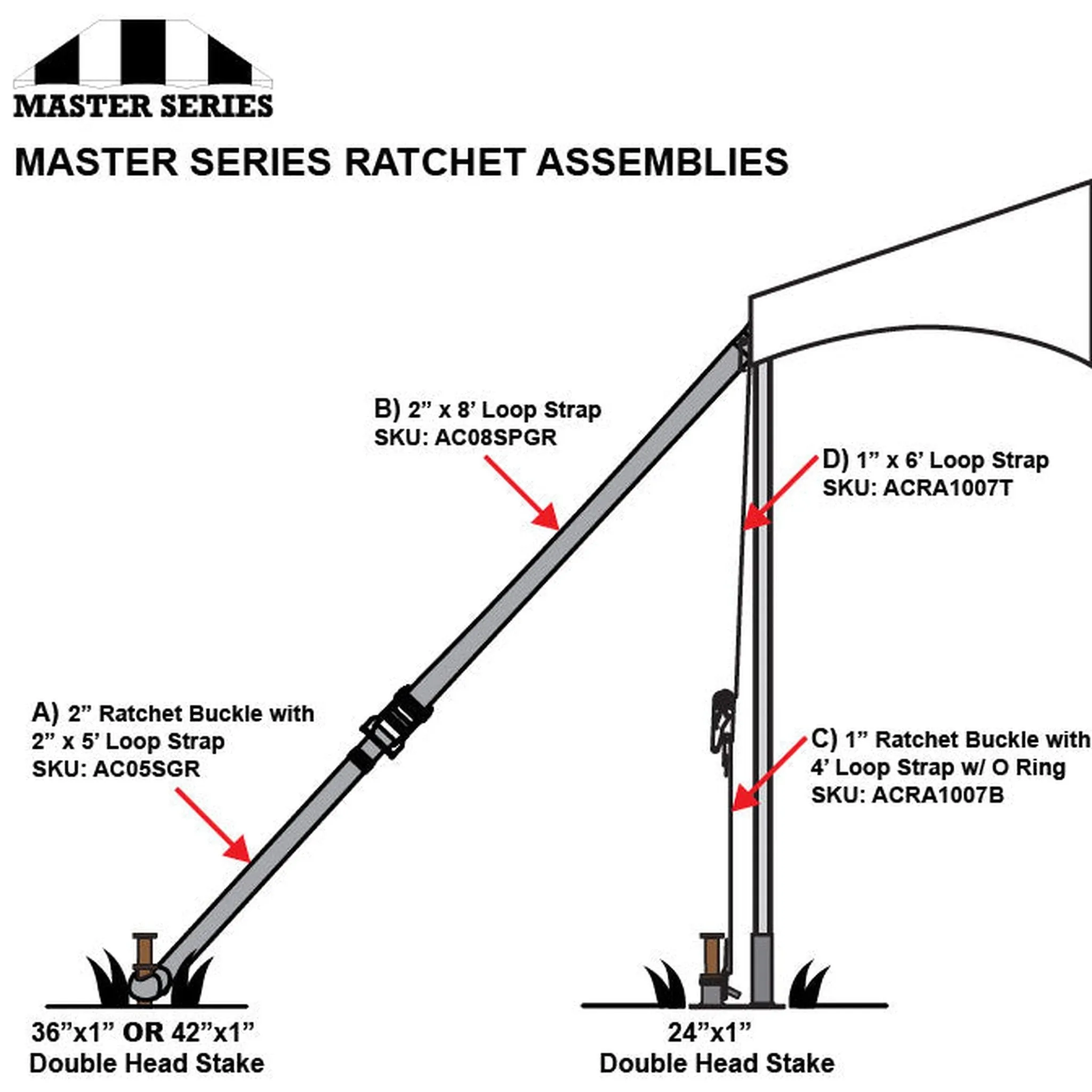 MASTER SERIES

MASTER SERIES RATCHET ASSEMBLIES

B) 2” x 8’ Loop Strap
SKU: AC08SPGR

D) 1” x 6’ Loop Strap
SKU: ACRA1007T

A) 2” Ratchet Buckle with
2” x 5’ Loop Strap
SKU: AC05SGR

C) 1” Ratchet Buckle with
4’ Loop Strap w/ O Ring
SKU: ACRA1007B

36”x1” OR 42”x1”
Double Head Stake

24”x1”
Double Head Stake